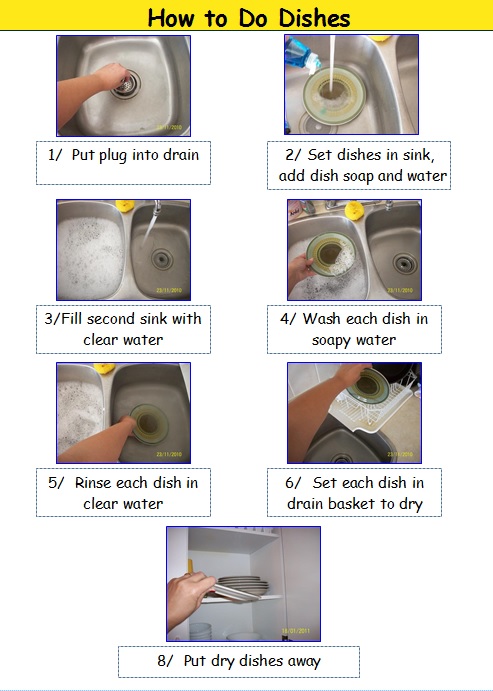 How to Do Dishes

23/11/2010

1/ Put plug into drain

2/ Set dishes in sink, add dish soap and water

23/11/2010

3/Fill second sink with clear water

23/11/2010

4/ Wash each dish in soapy water

23/11/2010

5/ Rinse each dish in clear water

23/11/2010

6/ Set each dish in drain basket to dry

18/01/2011

8/ Put dry dishes away